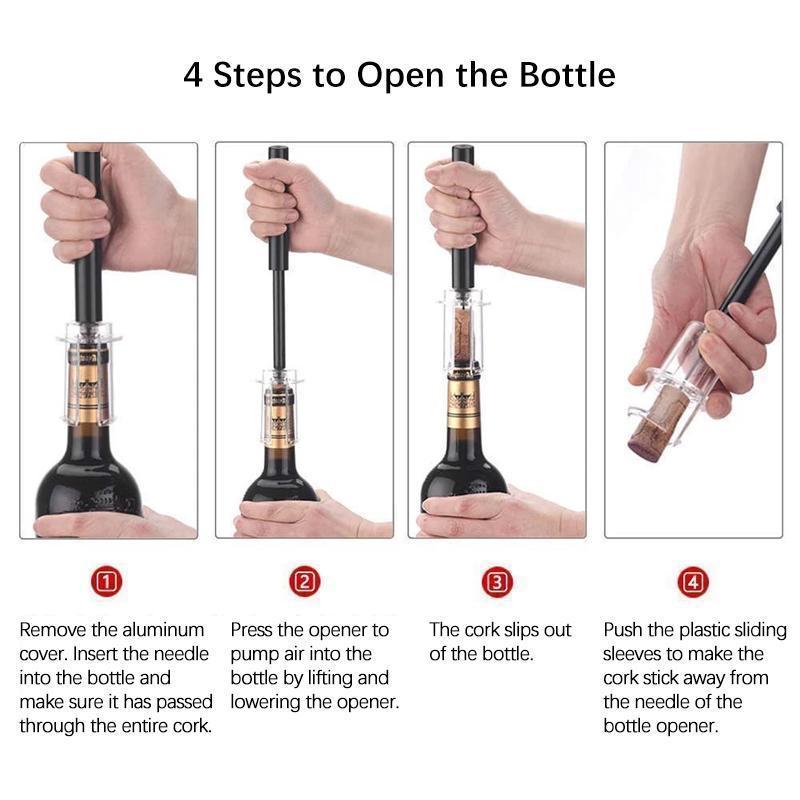 4 Steps to Open the Bottle

1

Remove the aluminum cover. Insert the needle into the bottle and make sure it has passed through the entire cork.

2

Press the opener to pump air into the bottle by lifting and lowering the opener.

3

The cork slips out of the bottle.

4

Push the plastic sliding sleeves to make the cork stick away from the needle of the bottle opener.