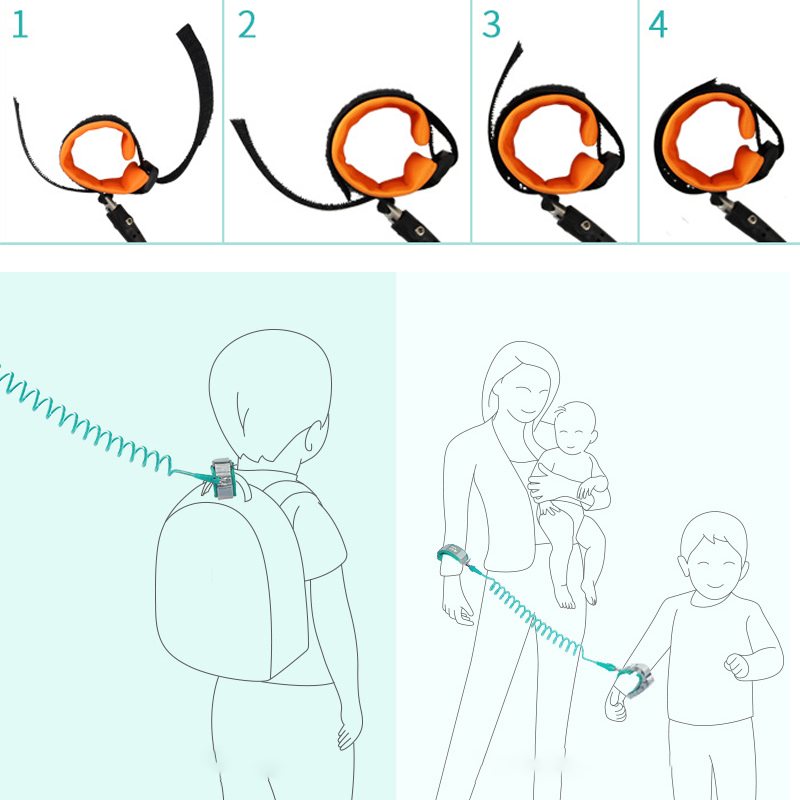 1 2 3 4