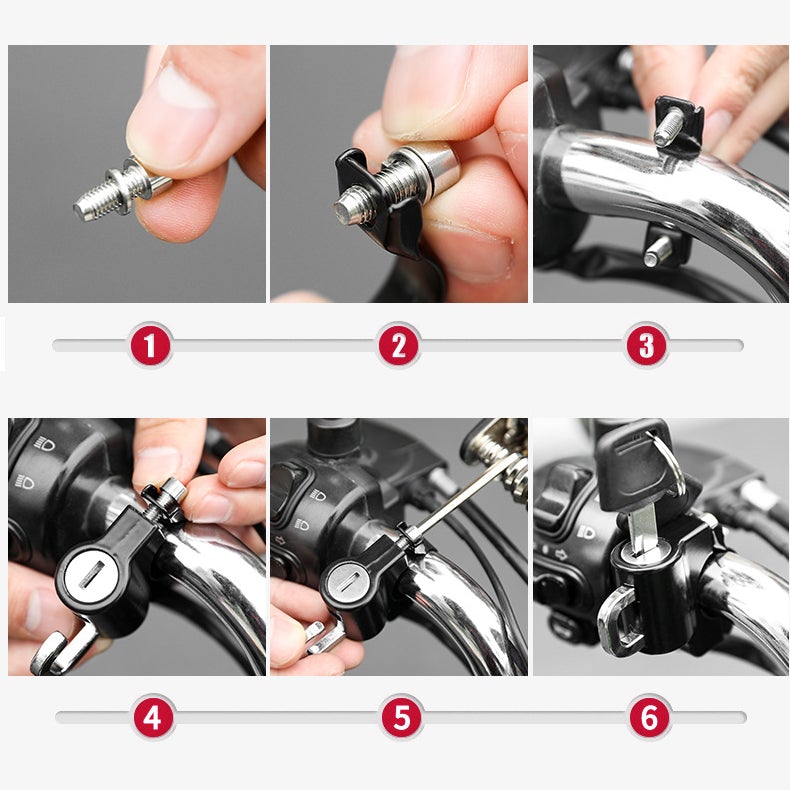 1
2
3
4
5
6