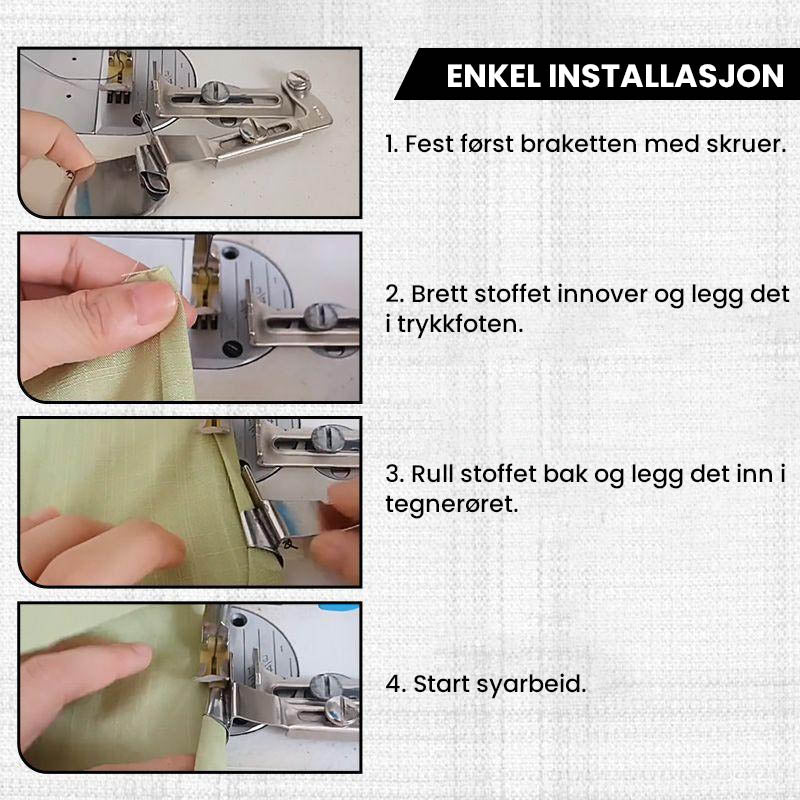 ENKEL INSTALLASJON

1. Fest først braketten med skruer.

2. Brett stoffet innover og legg det i trykkfoten.

3. Rull stoffet bak og legg det inn i tegnerøret.

4. Start syarbeid.