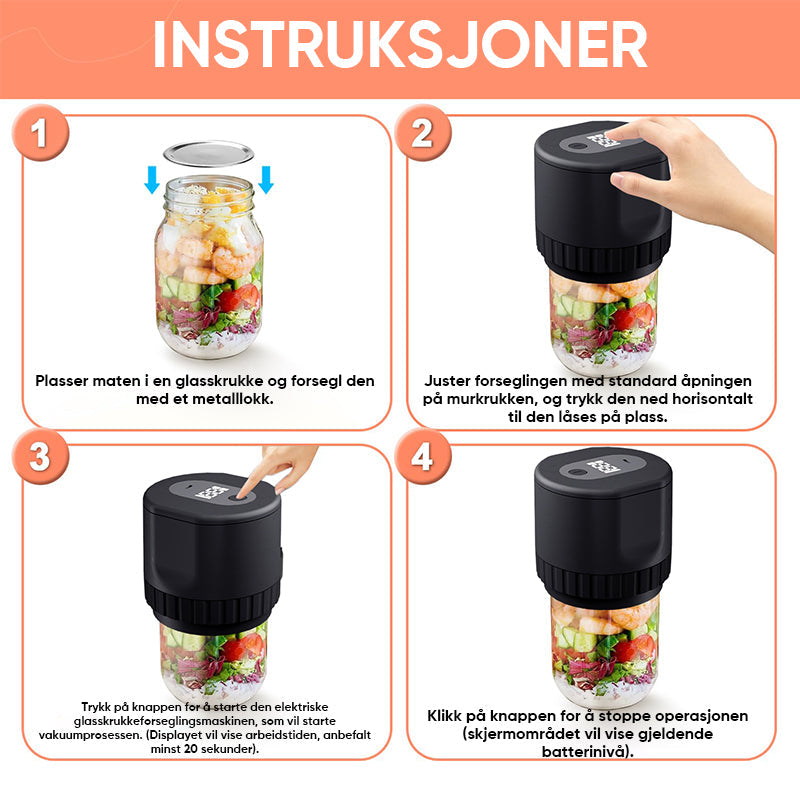 INSTRUKSJONER

1

Plasser maten i en glasskrukke og forsegl den med et metalllokk.

2

Juster forseglingen med standard åpningen på murkrukken, og trykk den ned horisontalt til den låses på plass.

3

Trykk på knappen for å starte den elektriske glasskrukkeforseglingsmaskinen, som vil starte vakuumprosessen. (Displayet vil vise arbeidstiden, anbefalt minst 20 sekunder).

4

Klikk på knappen for å stoppe operasjonen (skjermområdet vil vise gjeldende batterinivå).