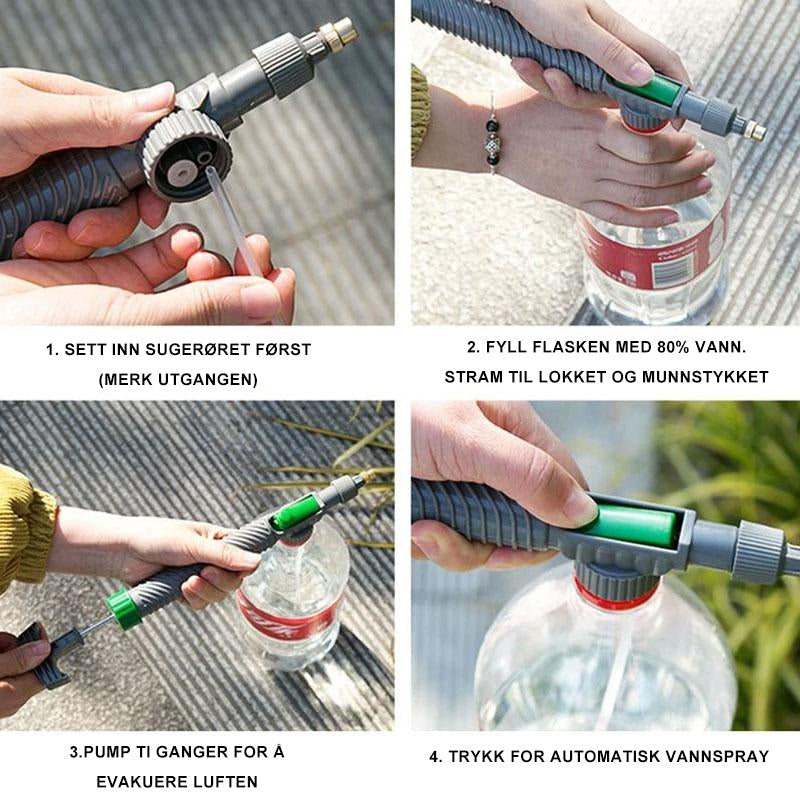 1. SETT INN SUGERØRET FØRST
(MERK UTGANGEN)

2. FYLL FLASKEN MED 80% VANN.
STRAM TIL LOKKET OG MUNNSTYKKET

3.PUMP TI GANGER FOR Å
EVAKUERE LUFTEN

4. TRYKK FOR AUTOMATISK VANNSPRAY