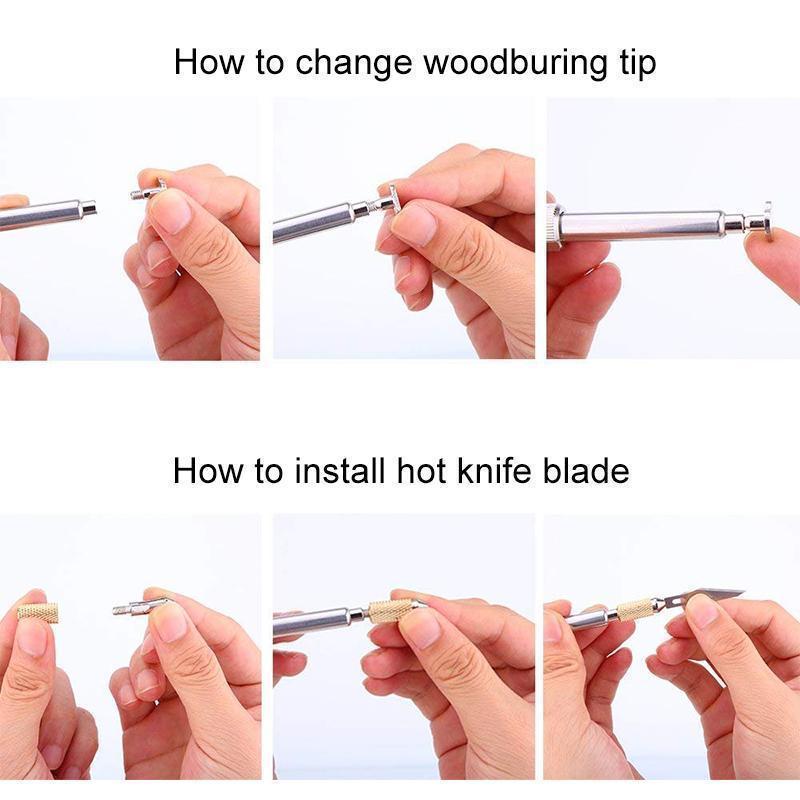 How to change woodburing tip

How to install hot knife blade