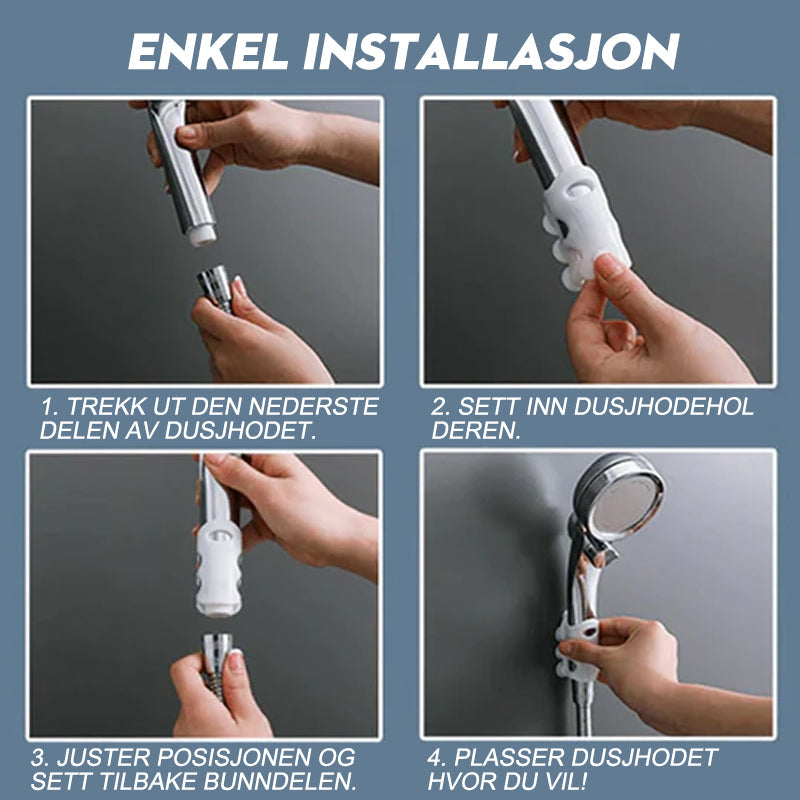 ENKEL INSTALLASJON

1. TREKK UT DEN NEDERSTE DELEN AV DUSJHODET.

2. SETT INN DUSJHODEHOL DEREN.

3. JUSTER POSISJONEN OG SETT TILBAKE BUNNDELEN.

4. PLASSER DUSJHODET HVOR DU VIL!